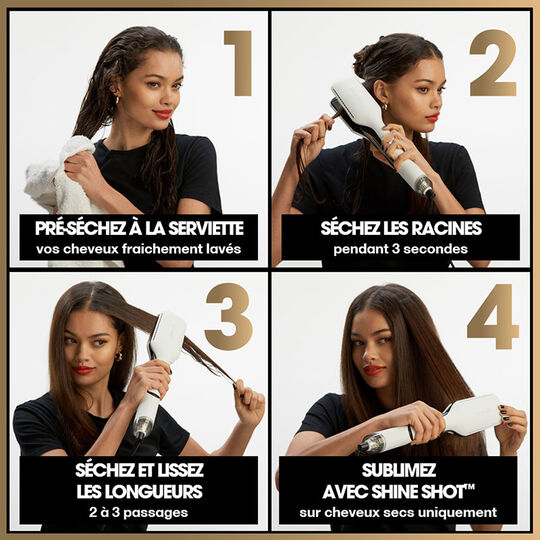 1

PRÉ-SÉCHEZ À LA SERVIETTE
vos cheveux fraichement lavés

2

SÉCHEZ LES RACINES
pendant 3 secondes

3

SÉCHEZ ET LISSEZ LES LONGUEURS
2 à 3 passages

4

SUBLIMEZ AVEC SHINE SHOT™
sur cheveux secs uniquement